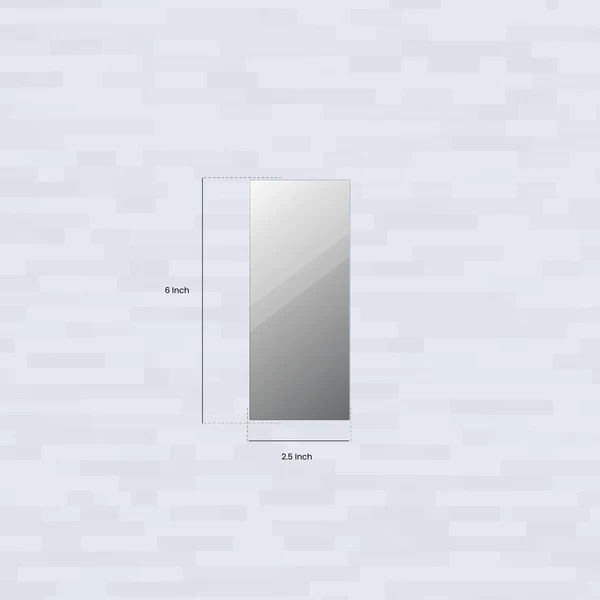 6 Inch

2.5 Inch