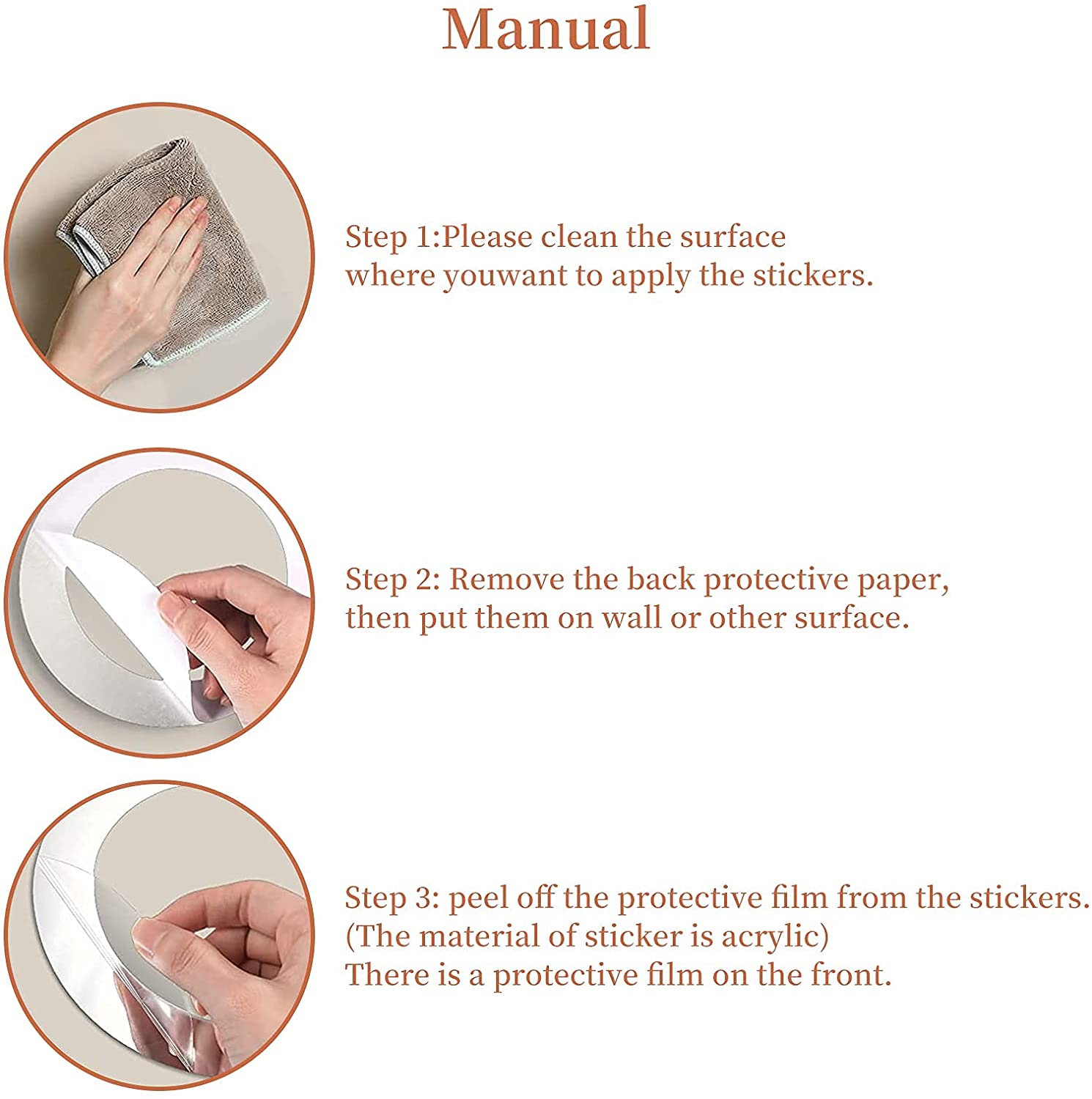 Manual

Step 1:Please clean the surface where youwant to apply the stickers.

Step 2: Remove the back protective paper, then put them on wall or other surface.

Step 3: peel off the protective film from the stickers. (The material of sticker is acrylic)
There is a protective film on the front.